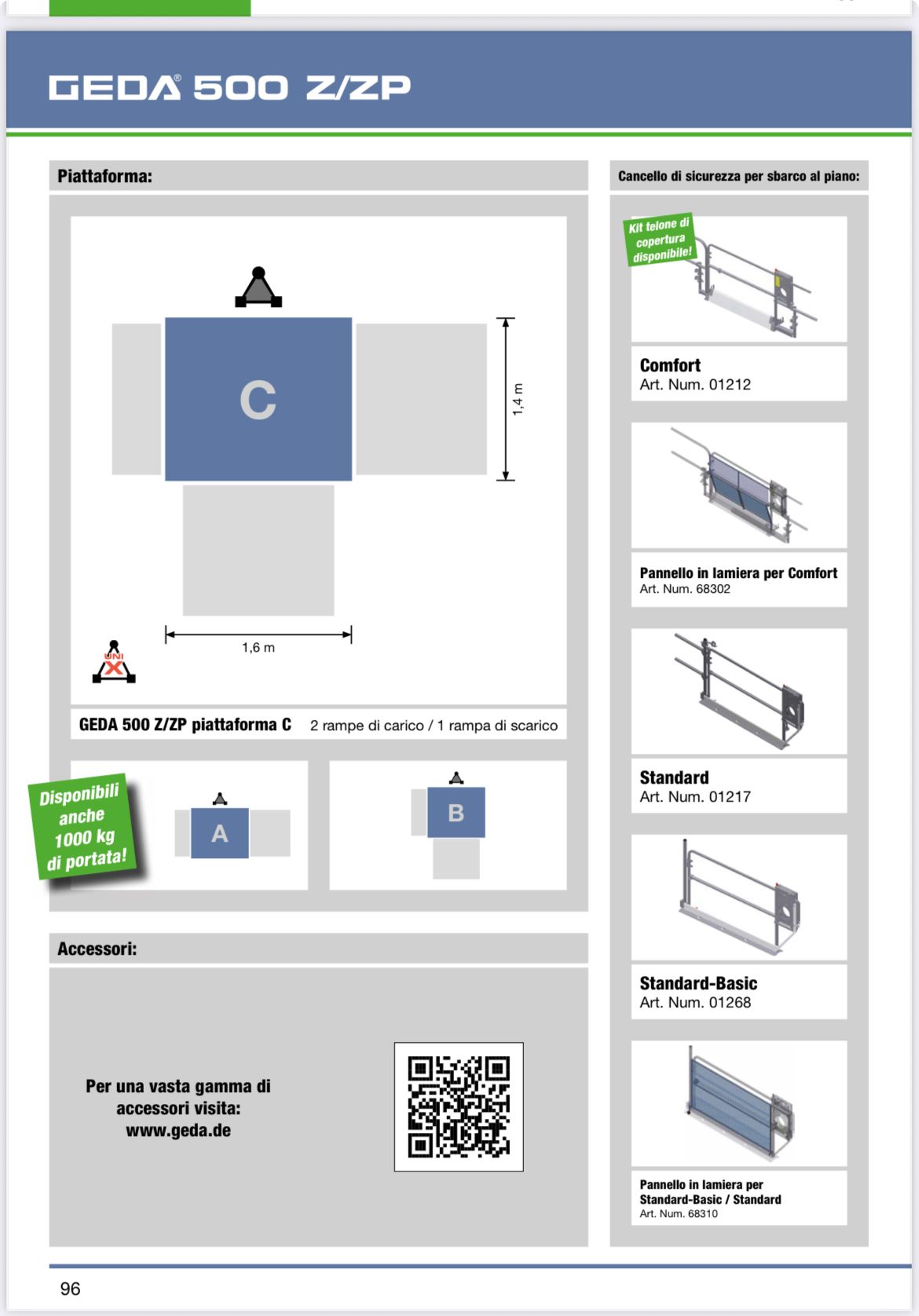 GEDA® 500 Z/ZP

Piattaforma:

C

1,4 m

1,6 m

UNI X

GEDA 500 Z/ZP piattaforma C 2 rampe di carico / 1 rampa di scarico

Disponibili anche 1000 kg di portata!

A

B

Accessori:

Per una vasta gamma di accessori visita: www.geda.de

Cancello di sicurezza per sbarco al piano:

Kit telone di copertura disponibile!

Comfort
Art. Num. 01212

Pannello in lamiera per Comfort
Art. Num. 68302

Standard
Art. Num. 01217

Standard-Basic
Art. Num. 01268

Pannello in lamiera per Standard-Basic / Standard
Art. Num. 68310

96